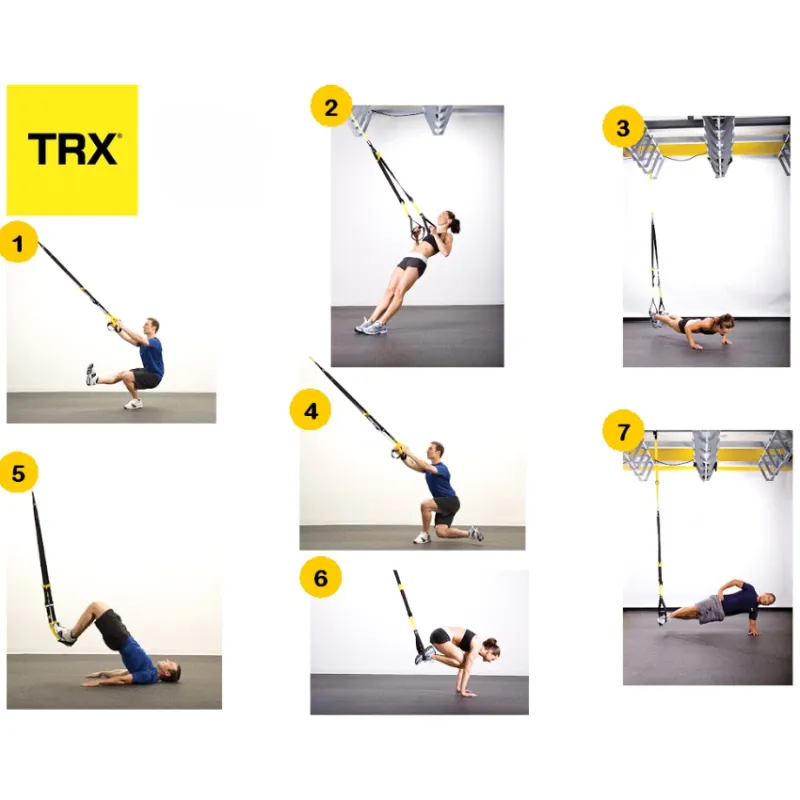 TRX®

1

2

3

4

5

6

7