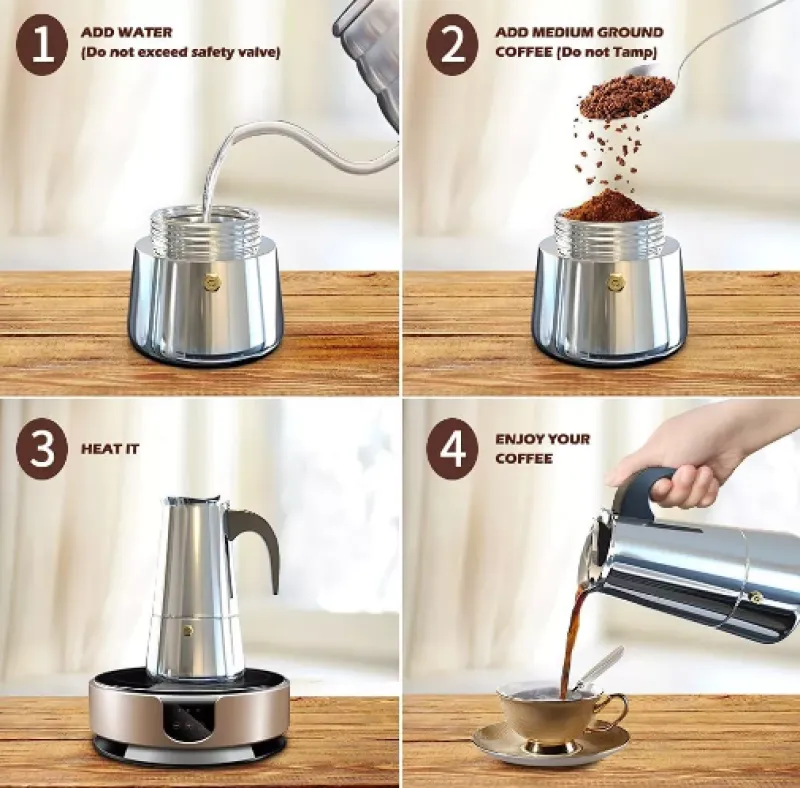 1 ADD WATER
(Do not exceed safety valve)

2 ADD MEDIUM GROUND COFFEE (Do not Tamp)

3 HEAT IT

4 ENJOY YOUR COFFEE