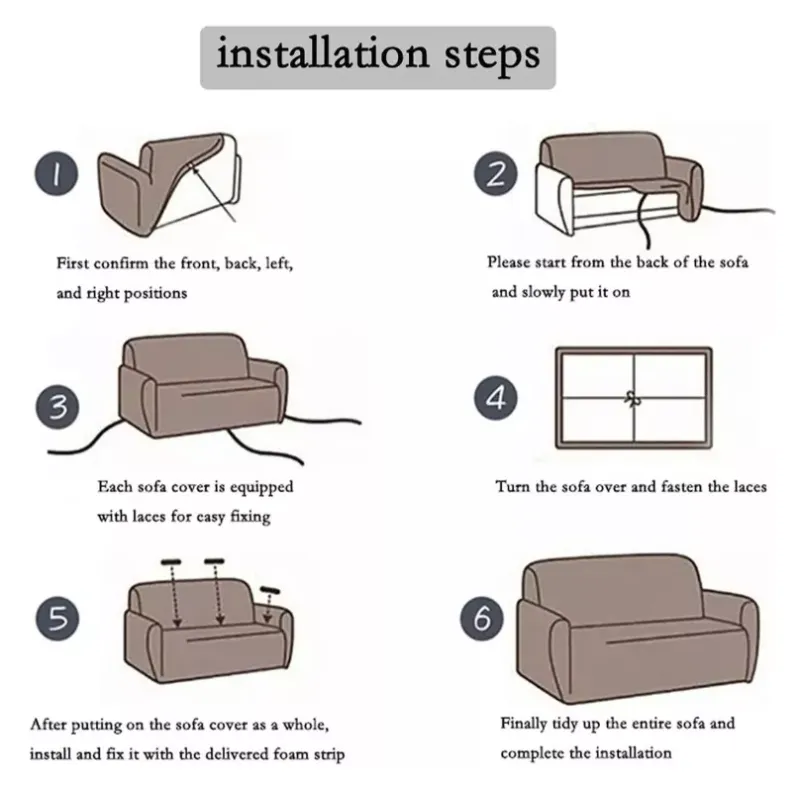 installation steps

1

First confirm the front, back, left, and right positions

2

Please start from the back of the sofa and slowly put it on

3

Each sofa cover is equipped with laces for easy fixing

4

Turn the sofa over and fasten the laces

5

After putting on the sofa cover as a whole, install and fix it with the delivered foam strip

6

Finally tidy up the entire sofa and complete the installation