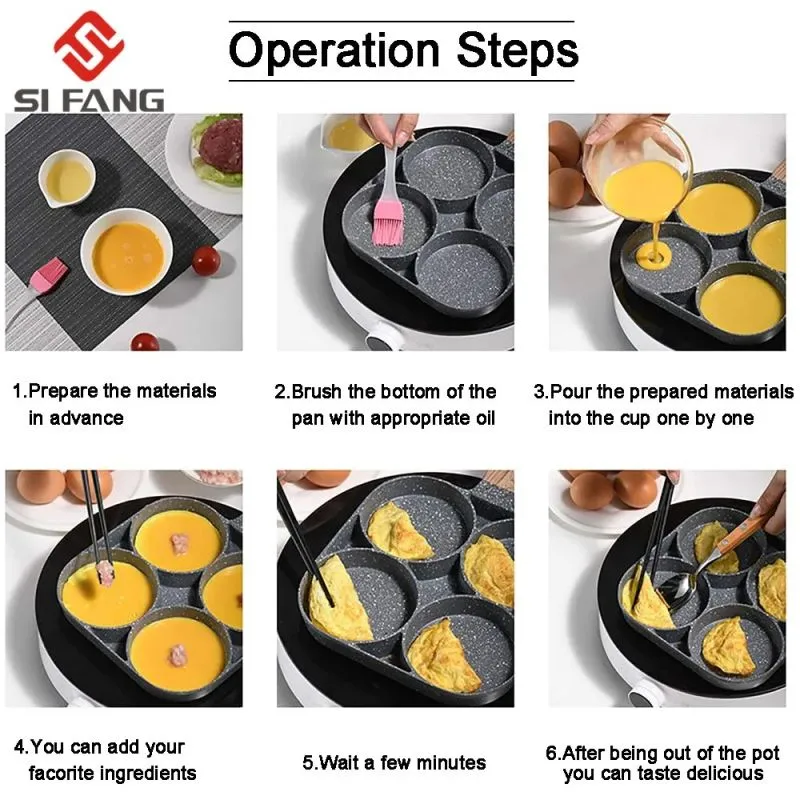 SI FANG

Operation Steps

1.Prepare the materials in advance

2.Brush the bottom of the pan with appropriate oil

3.Pour the prepared materials into the cup one by one

4.You can add your facorite ingredients

5.Wait a few minutes

6.After being out of the pot you can taste delicious